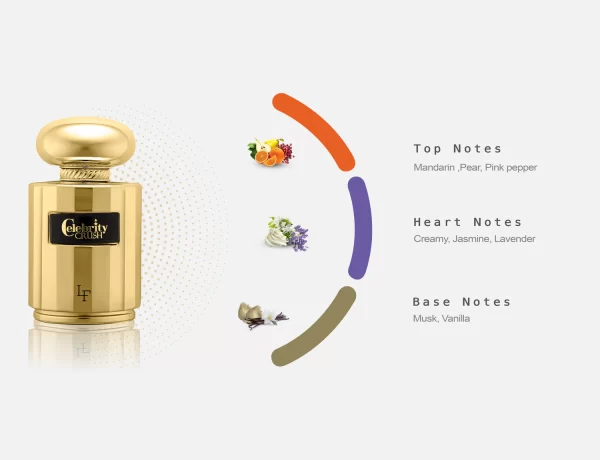 Celebrity CRUSH

LF

Top Notes
Mandarin ,Pear, Pink pepper

Heart Notes
Creamy, Jasmine, Lavender

Base Notes
Musk, Vanilla